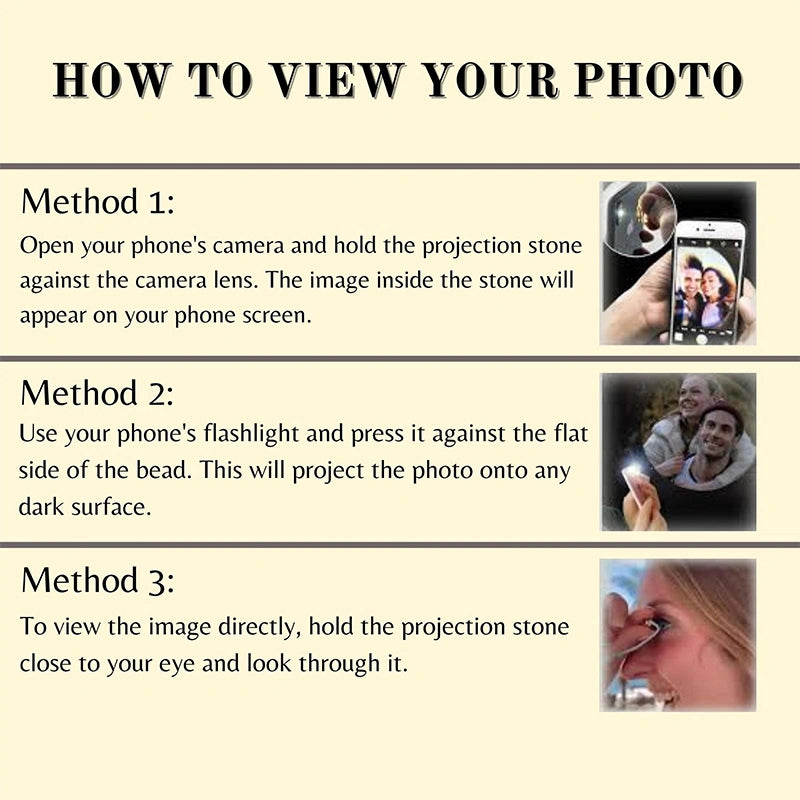 HOW TO VIEW YOUR PHOTO

Method 1:
Open your phone's camera and hold the projection stone against the camera lens. The image inside the stone will appear on your phone screen.

Method 2:
Use your phone's flashlight and press it against the flat side of the bead. This will project the photo onto any dark surface.

Method 3:
To view the image directly, hold the projection stone close to your eye and look through it.