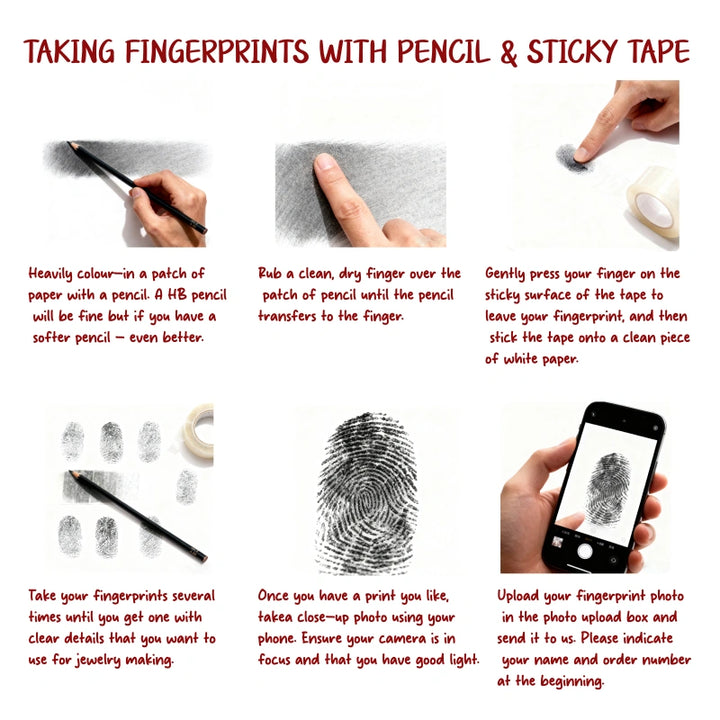 TAKING FINGERPRINTS WITH PENCIL & STICKY TAPE

Heavily colour-in a patch of paper with a pencil. A HB pencil will be fine but if you have a softer pencil - even better.

Rub a clean, dry finger over the patch of pencil until the pencil transfers to the finger.

Gently press your finger on the sticky surface of the tape to leave your fingerprint, and then stick the tape onto a clean piece of white paper.

Take your fingerprints several times until you get one with clear details that you want to use for jewelry making.

Once you have a print you like, takea close-up photo using your phone. Ensure your camera is in focus and that you have good light.

Upload your fingerprint photo in the photo upload box and send it to us. Please indicate your name and order number at the beginning.